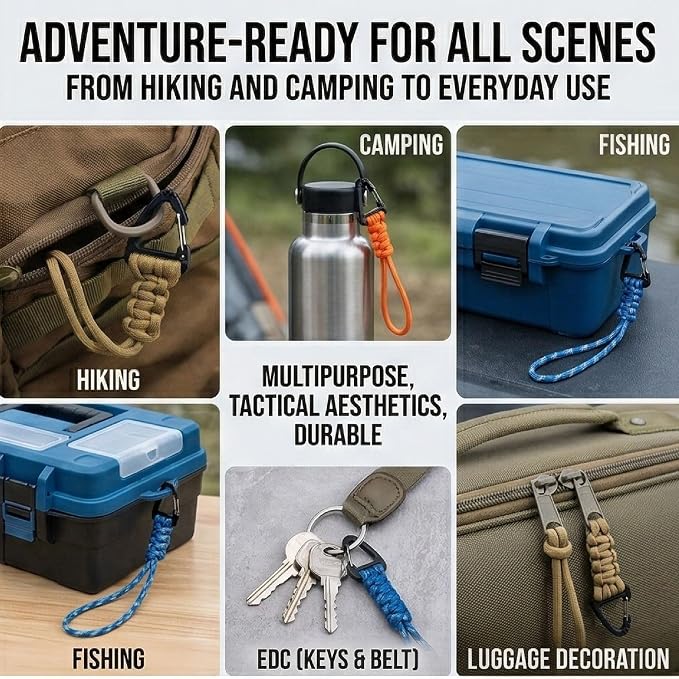 ADVENTURE-READY FOR ALL SCENES
FROM HIKING AND CAMPING TO EVERYDAY USE

HIKING

CAMPING

FISHING

MULTIPURPOSE, TACTICAL AESTHETICS, DURABLE

FISHING

EDC (KEYS & BELT)

LUGGAGE DECORATION