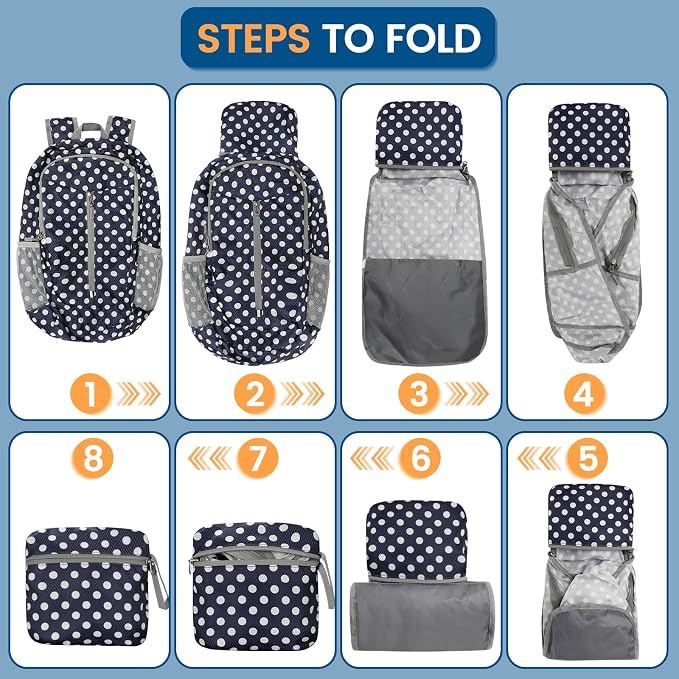 STEPS TO FOLD

1

2

3

4

8

7

6

5