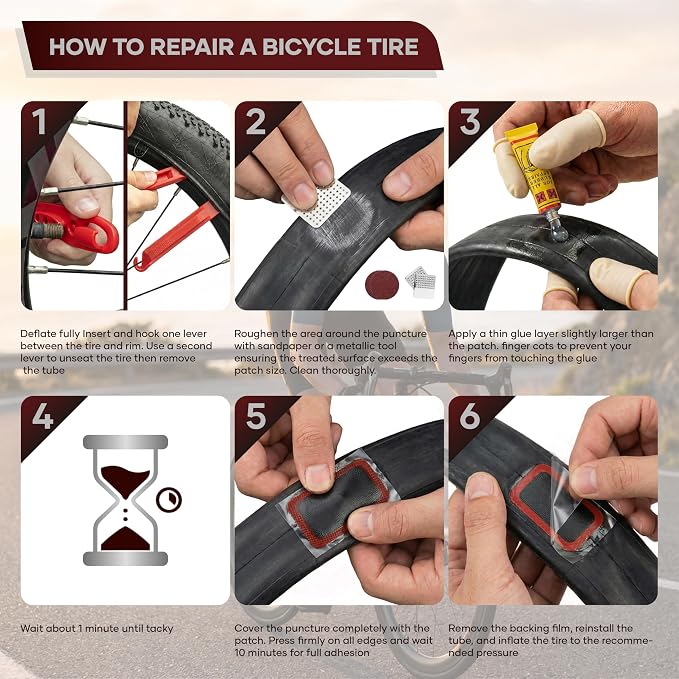 HOW TO REPAIR A BICYCLE TIRE

1

Deflate fully Insert and hook one lever between the tire and rim. Use a second lever to unseat the tire then remove the tube

2

Roughen the area around the puncture with sandpaper or a metallic tool ensuring the treated surface exceeds the patch size. Clean thoroughly.

3

Apply a thin glue layer slightly larger than the patch. finger cots to prevent your fingers from touching the glue

4

Wait about 1 minute until tacky

5

Cover the puncture completely with the patch. Press firmly on all edges and wait 10 minutes for full adhesion

6

Remove the backing film, reinstall the tube, and inflate the tire to the recommended pressure