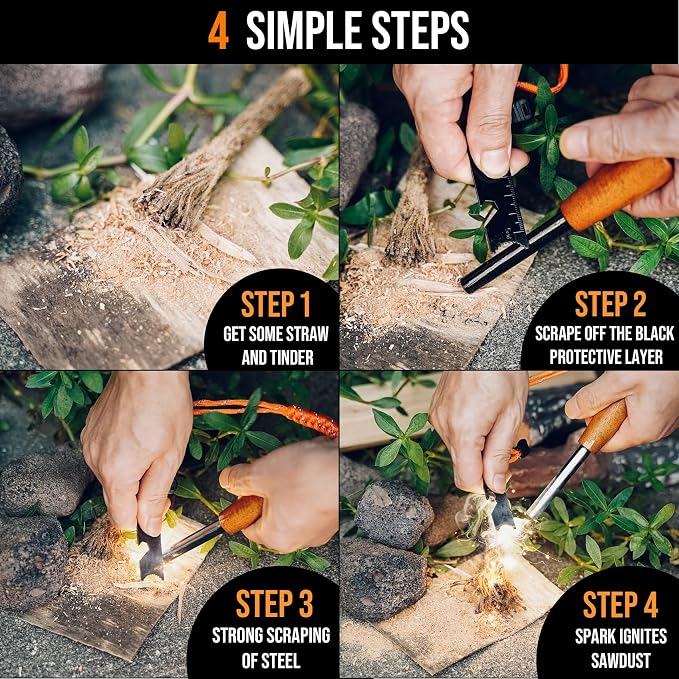 4 SIMPLE STEPS

STEP 1
GET SOME STRAW AND TINDER

STEP 2
SCRAPE OFF THE BLACK PROTECTIVE LAYER

STEP 3
STRONG SCRAPING OF STEEL

STEP 4
SPARK IGNITES SAWDUST