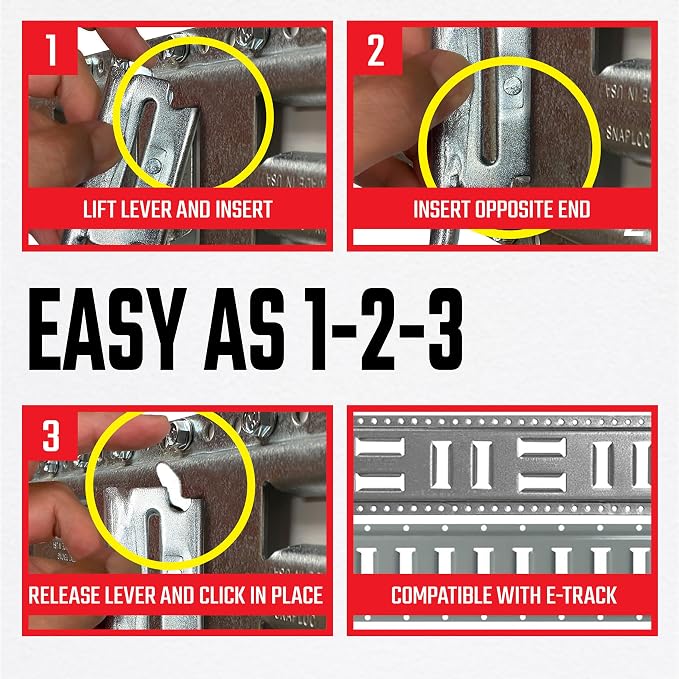 1

LIFT LEVER AND INSERT

2

SNAPLOC

INSERT OPPOSITE END

EASY AS 1-2-3

3

RELEASE LEVER AND CLICK IN PLACE

COMPATIBLE WITH E-TRACK