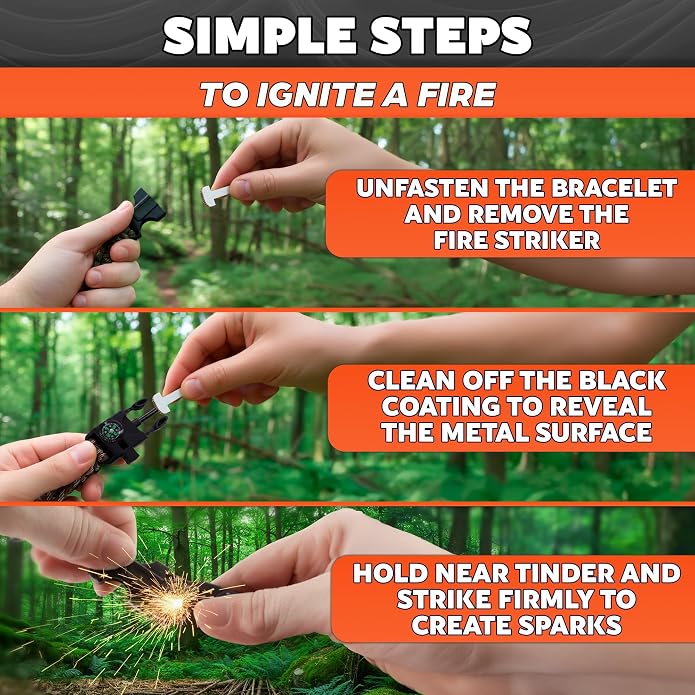 SIMPLE STEPS

TO IGNITE A FIRE

UNFASTEN THE BRACELET AND REMOVE THE FIRE STRIKER

CLEAN OFF THE BLACK COATING TO REVEAL THE METAL SURFACE

HOLD NEAR TINDER AND STRIKE FIRMLY TO CREATE SPARKS