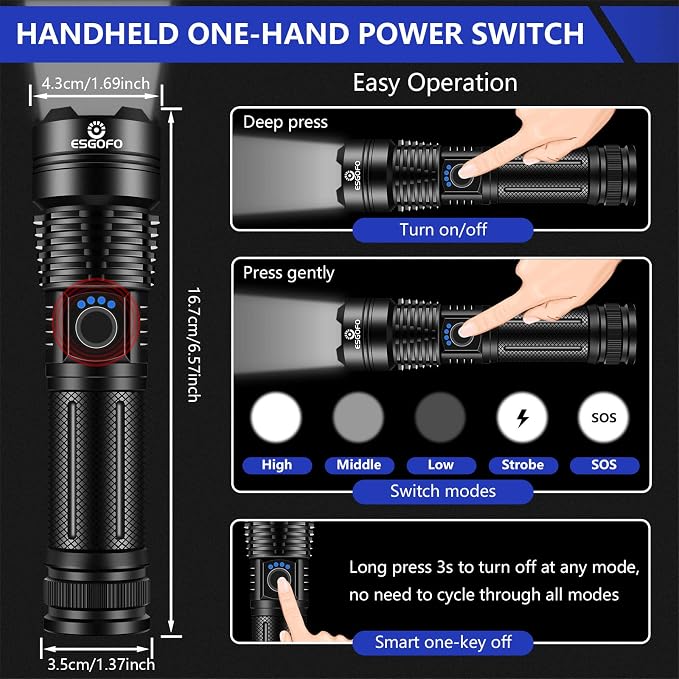 HANDHELD ONE-HAND POWER SWITCH

4.3cm/1.69inch

ESGOFO

16.7cm/6.57inch

3.5cm/1.37inch

Easy Operation

Deep press

ESGOFO

Turn on/off

Press gently

ESGOFO

SOS

High

Middle

Low

Strobe

SOS

Switch modes

Long press 3s to turn off at any mode, no need to cycle through all modes

Smart one-key off