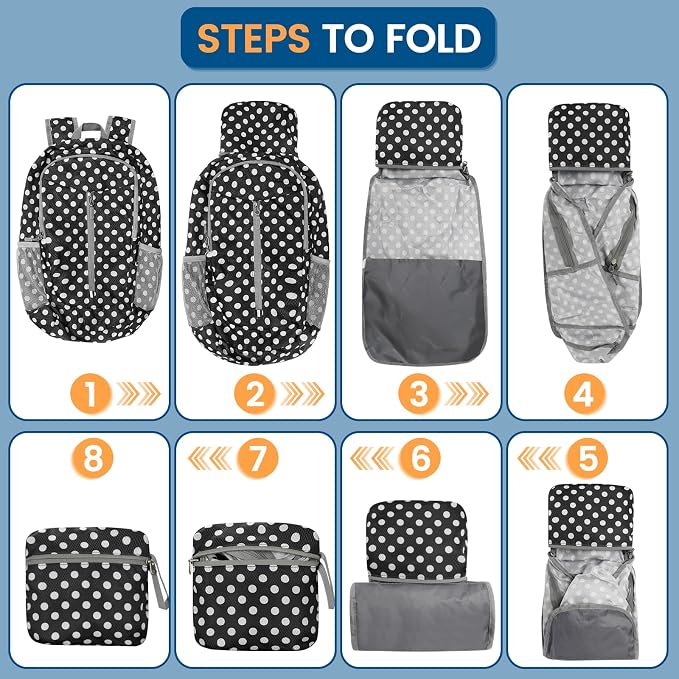 STEPS TO FOLD

1

2

3

4

8

7

6

5