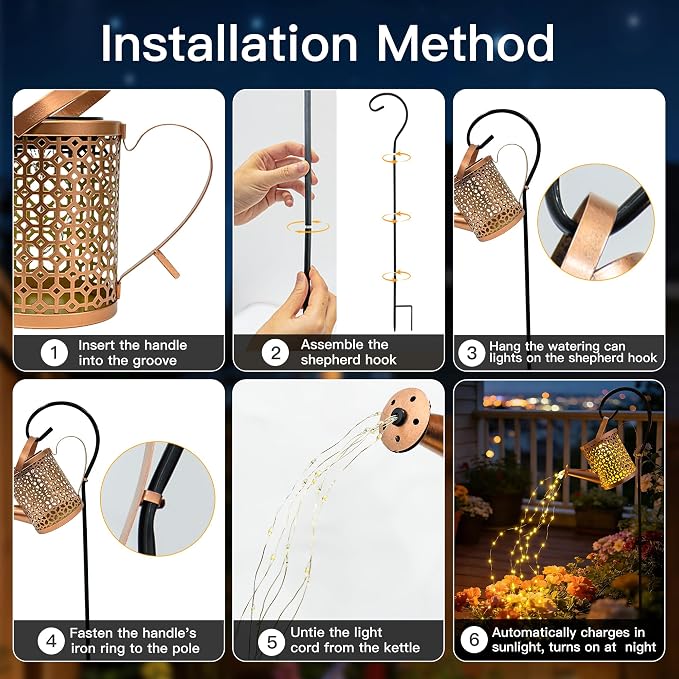 Installation Method

1 Insert the handle into the groove

2 Assemble the shepherd hook

3 Hang the watering can lights on the shepherd hook

4 Fasten the handle's iron ring to the pole

5 Untie the light cord from the kettle

6 Automatically charges in sunlight, turns on at night