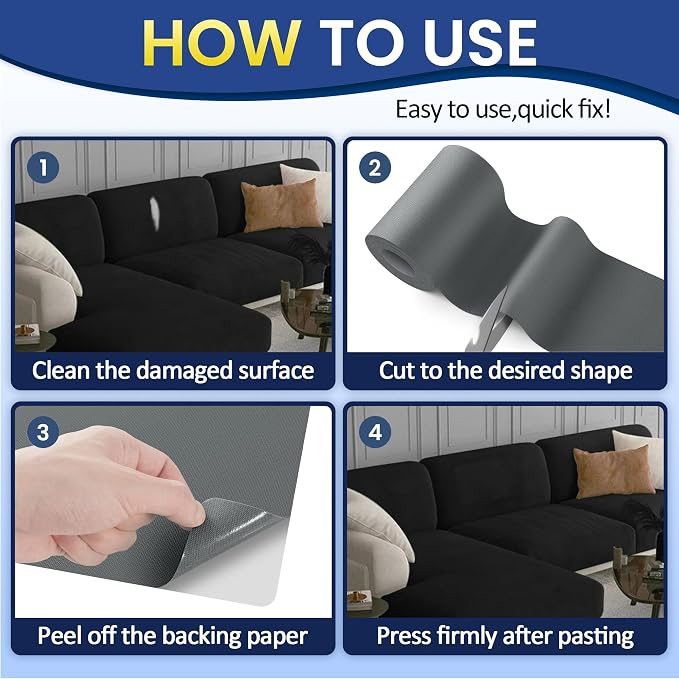 HOW TO USE

Easy to use,quick fix!

1
Clean the damaged surface

2
Cut to the desired shape

3
Peel off the backing paper

4
Press firmly after pasting