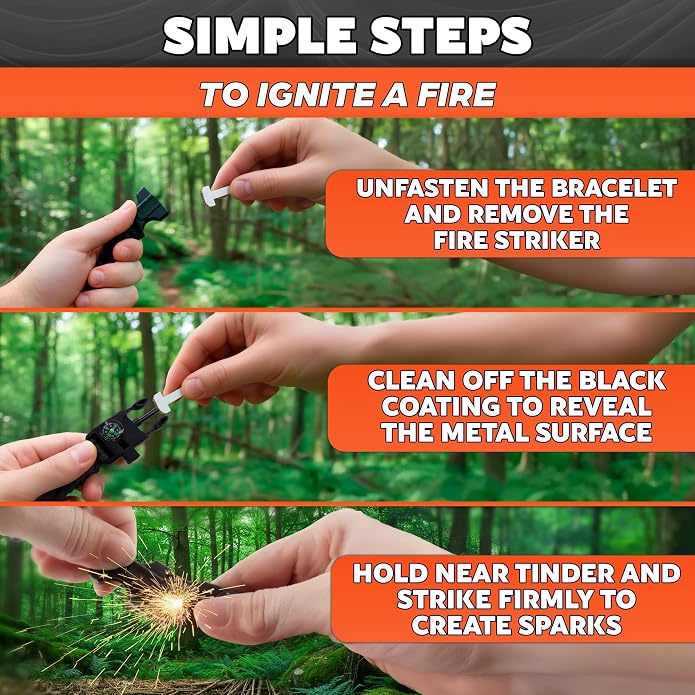 SIMPLE STEPS

TO IGNITE A FIRE

UNFASTEN THE BRACELET AND REMOVE THE FIRE STRIKER

CLEAN OFF THE BLACK COATING TO REVEAL THE METAL SURFACE

HOLD NEAR TINDER AND STRIKE FIRMLY TO CREATE SPARKS