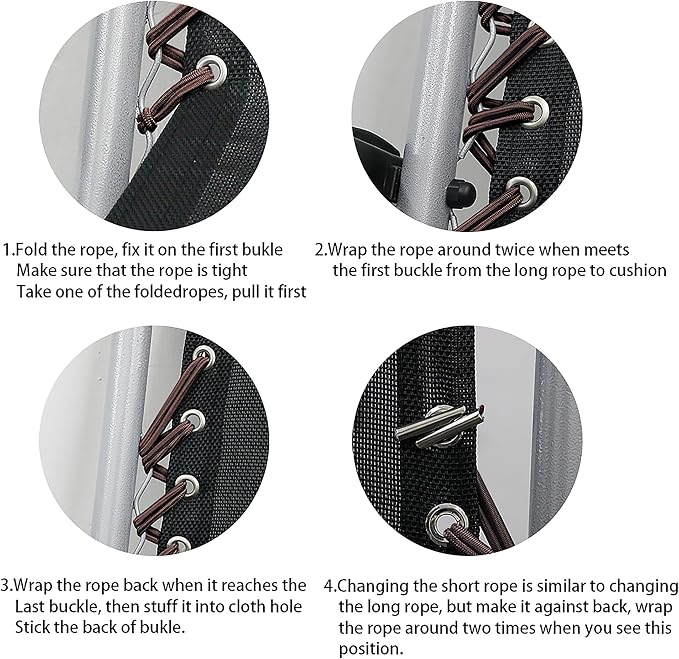 1.Fold the rope, fix it on the first bukle
Make sure that the rope is tight
Take one of the foldedropes, pull it first

2.Wrap the rope around twice when meets
the first buckle from the long rope to cushion

3.Wrap the rope back when it reaches the
Last buckle, then stuff it into cloth hole
Stick the back of bukle.

4.Changing the short rope is similar to changing
the long rope, but make it against back, wrap
the rope around two times when you see this
position.