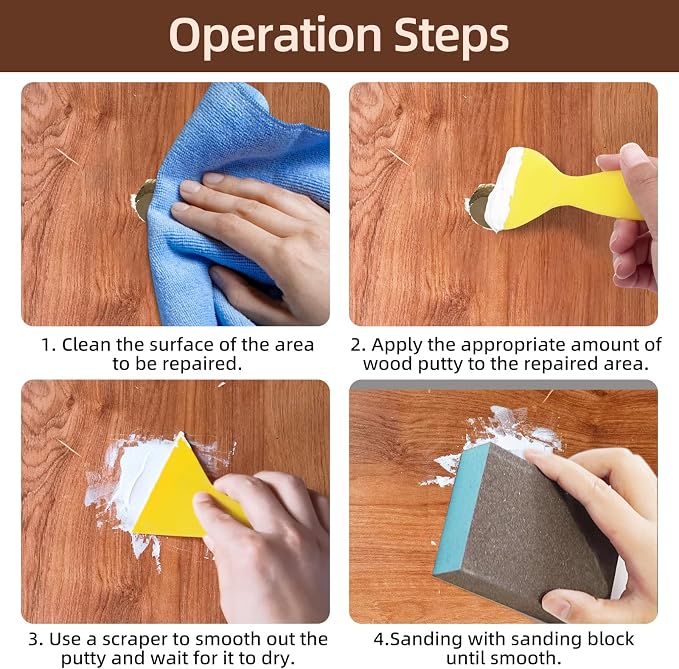 Operation Steps

1. Clean the surface of the area to be repaired.

2. Apply the appropriate amount of wood putty to the repaired area.

3. Use a scraper to smooth out the putty and wait for it to dry.

4.Sanding with sanding block until smooth.