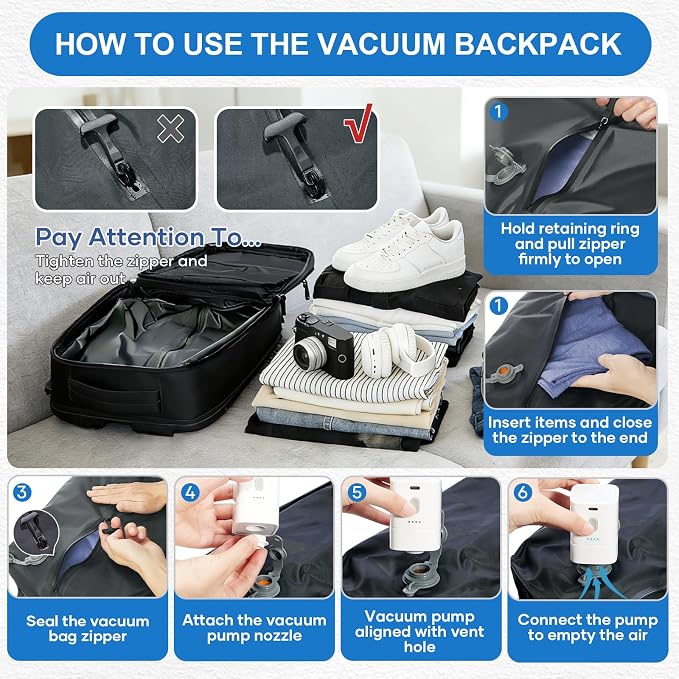 HOW TO USE THE VACUUM BACKPACK

Pay Attention To...
Tighten the zipper and keep air out

1
Hold retaining ring and pull zipper firmly to open

1
Insert items and close the zipper to the end

3
Seal the vacuum bag zipper

4
Attach the vacuum pump nozzle

5
Vacuum pump aligned with vent hole

6
Connect the pump to empty the air