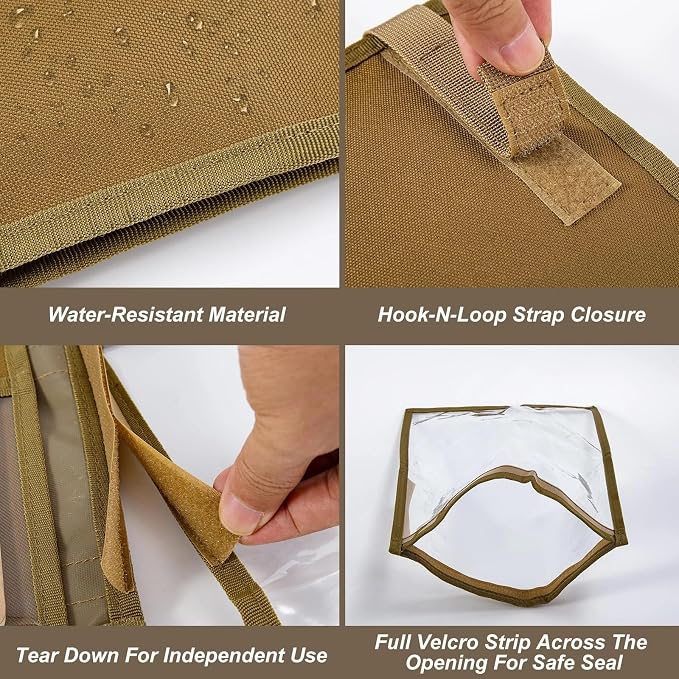 Water-Resistant Material

Hook-N-Loop Strap Closure

Tear Down For Independent Use

Full Velcro Strip Across The Opening For Safe Seal