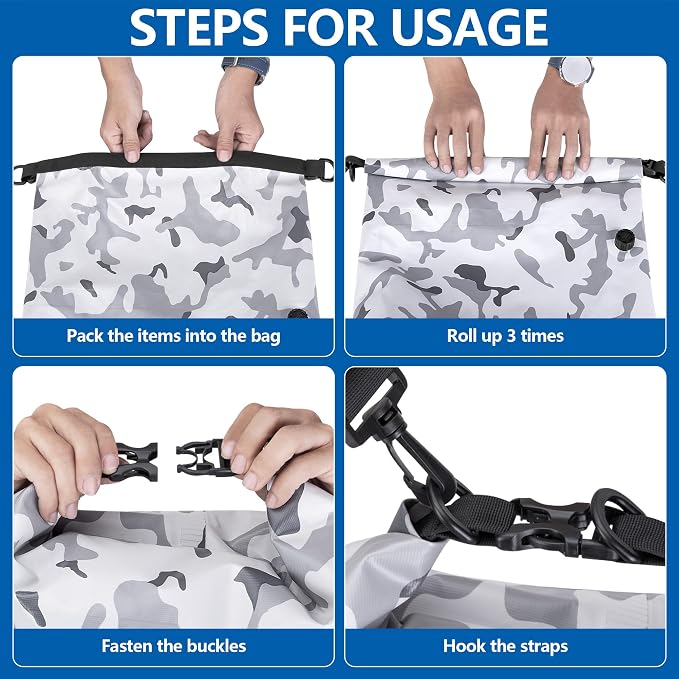 STEPS FOR USAGE

Pack the items into the bag

Roll up 3 times

Fasten the buckles

Hook the straps