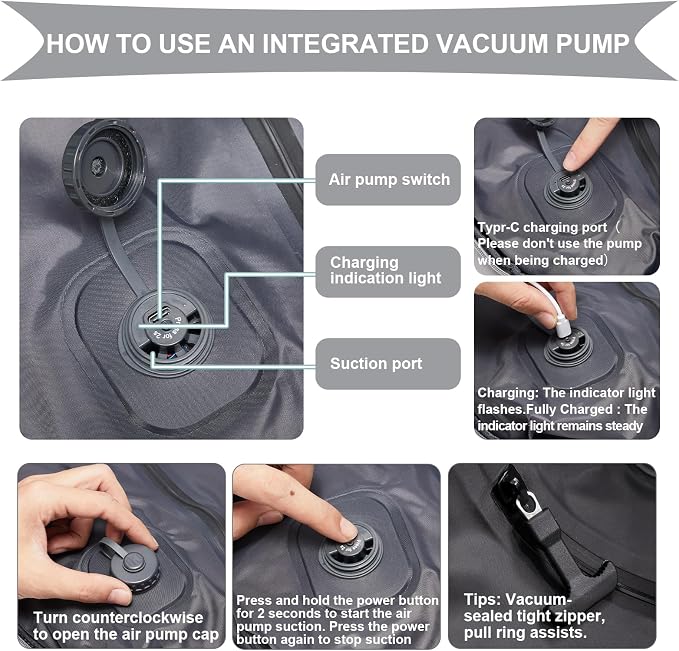 HOW TO USE AN INTEGRATED VACUUM PUMP

Air pump switch

Charging indication light

Suction port

Press for 2s

Typr-C charging port（Please don't use the pump when being charged）

Charging: The indicator light flashes.Fully Charged : The indicator light remains steady

Turn counterclockwise to open the air pump cap

Press and hold the power button for 2 seconds to start the air pump suction. Press the power button again to stop suction

Tips: Vacuum-sealed tight zipper, pull ring assists.