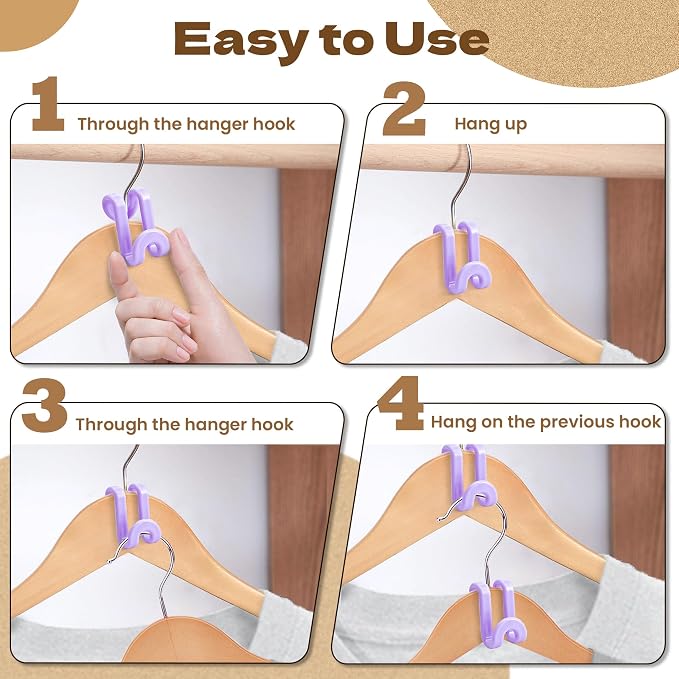 Easy to Use

1 Through the hanger hook

2 Hang up

3 Through the hanger hook

4 Hang on the previous hook