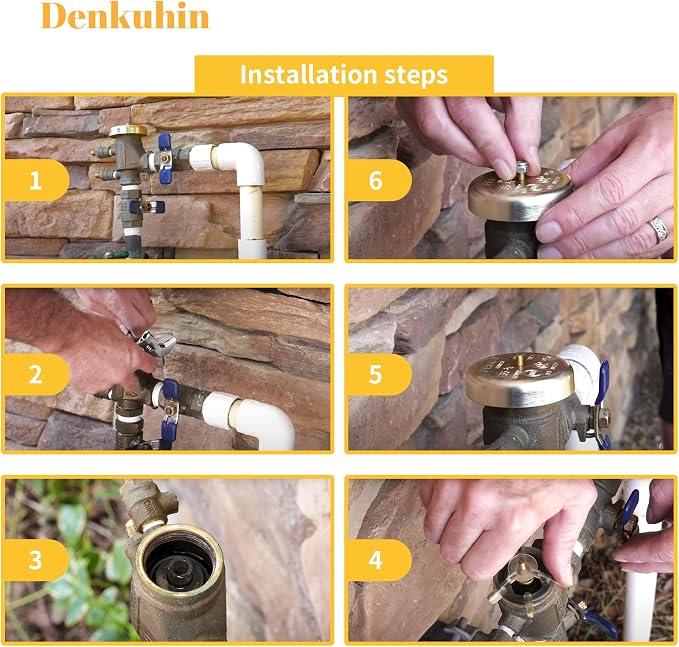 Denkuhin

Installation steps

1

6

2

5

3

4