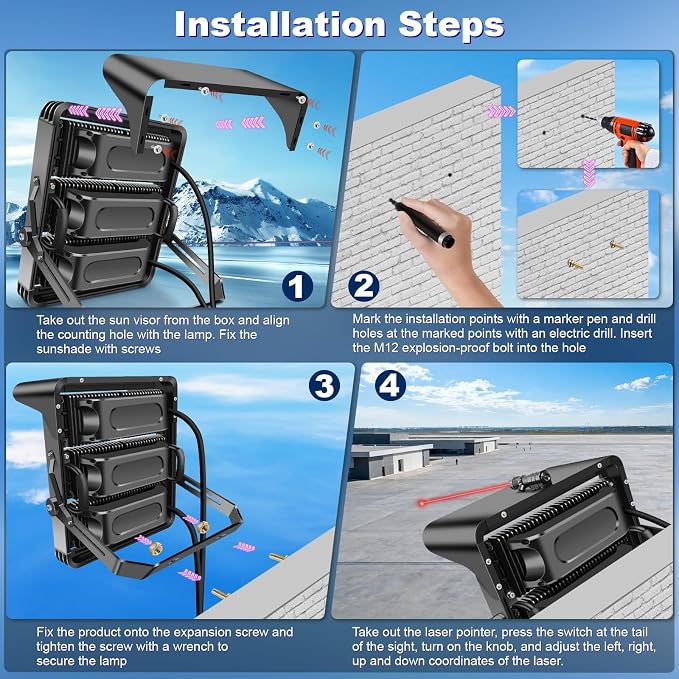 Installation Steps

1

Take out the sun visor from the box and align the counting hole with the lamp. Fix the sunshade with screws

2

Mark the installation points with a marker pen and drill holes at the marked points with an electric drill. Insert the M12 explosion-proof bolt into the hole

3

Fix the product onto the expansion screw and tighten the screw with a wrench to secure the lamp

4

Take out the laser pointer, press the switch at the tail of the sight, turn on the knob, and adjust the left, right, up and down coordinates of the laser.