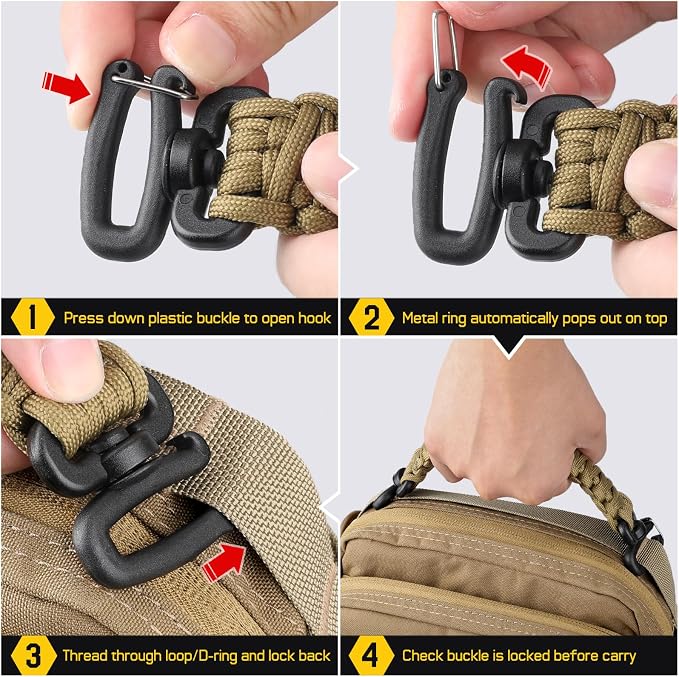 1 Press down plastic buckle to open hook

2 Metal ring automatically pops out on top

3 Thread through loop/D-ring and lock back

4 Check buckle is locked before carry