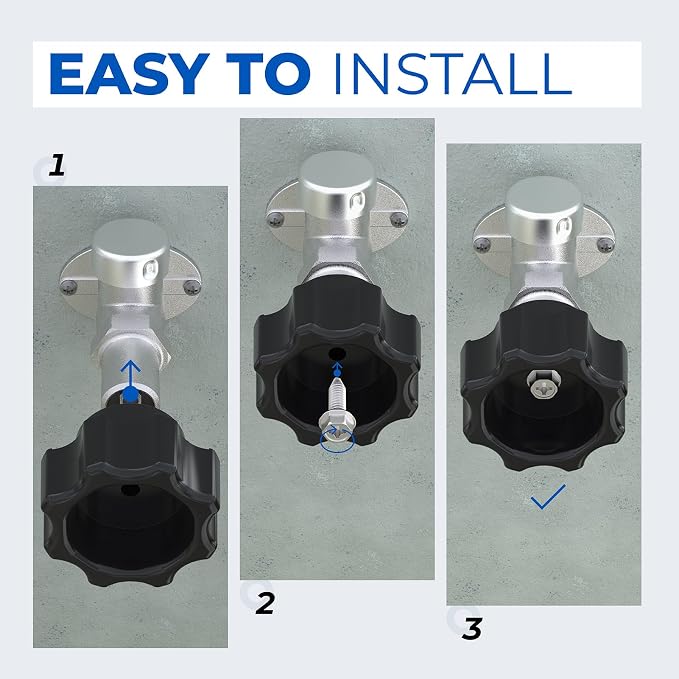 EASY TO INSTALL

1

2

3