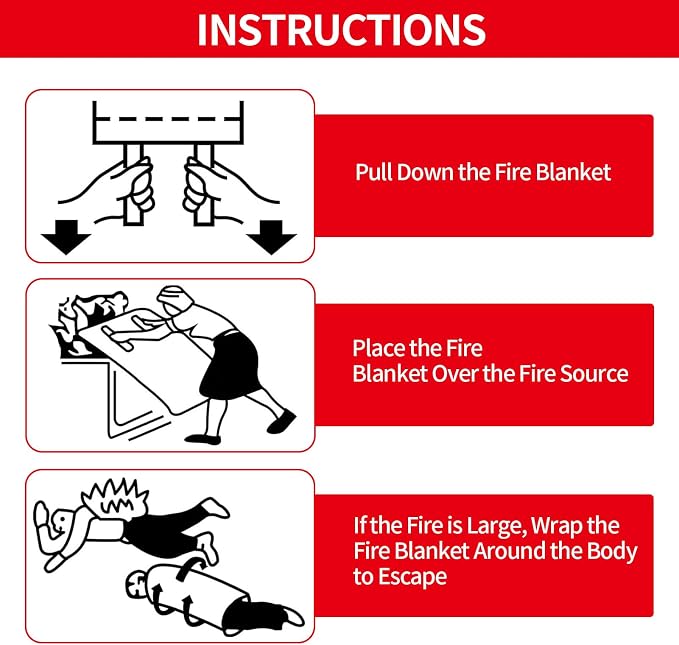 INSTRUCTIONS

Pull Down the Fire Blanket

Place the Fire Blanket Over the Fire Source

If the Fire is Large, Wrap the Fire Blanket Around the Body to Escape