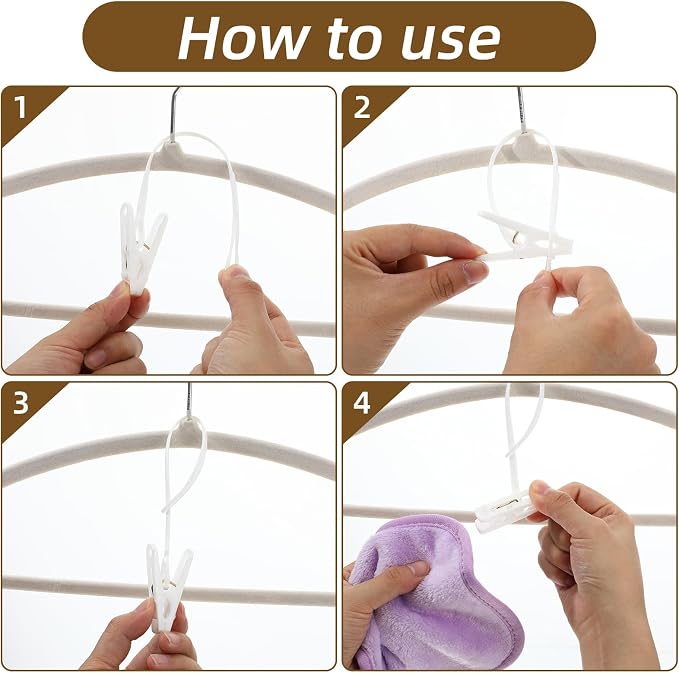 How to use

1

2

3

4