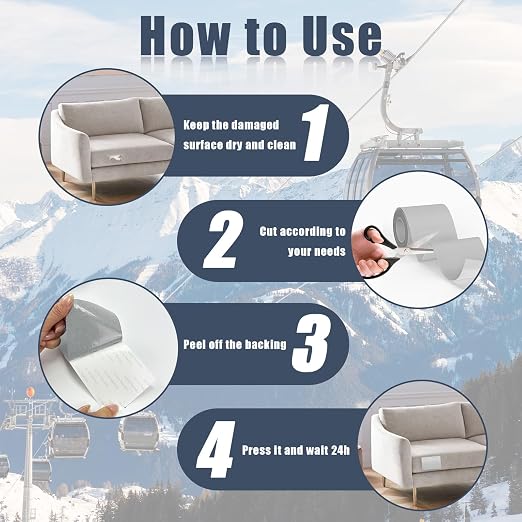 How to Use

Keep the damaged surface dry and clean 1

2 Cut according to your needs

Peel off the backing 3

4 Press it and wait 24h