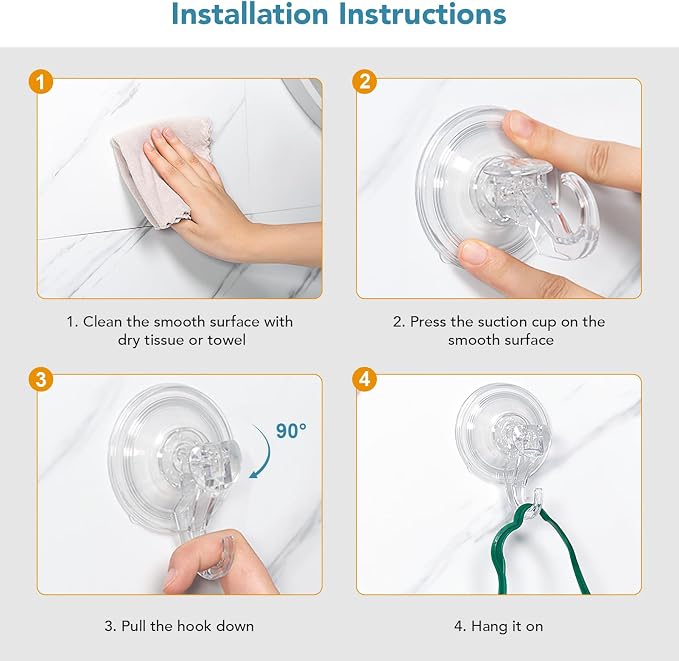 Installation Instructions

1

1. Clean the smooth surface with dry tissue or towel

2

2. Press the suction cup on the smooth surface

3

90°

3. Pull the hook down

4

4. Hang it on