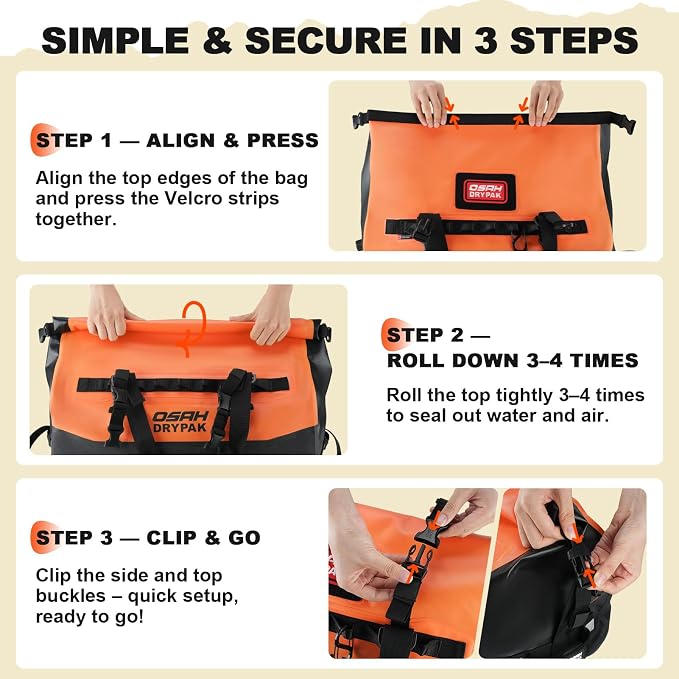 SIMPLE & SECURE IN 3 STEPS

STEP 1 — ALIGN & PRESS

Align the top edges of the bag and press the Velcro strips together.

OSAH DRYPAK

OSAH DRYPAK

STEP 2 — ROLL DOWN 3–4 TIMES

Roll the top tightly 3–4 times to seal out water and air.

STEP 3 — CLIP & GO

Clip the side and top buckles – quick setup, ready to go!