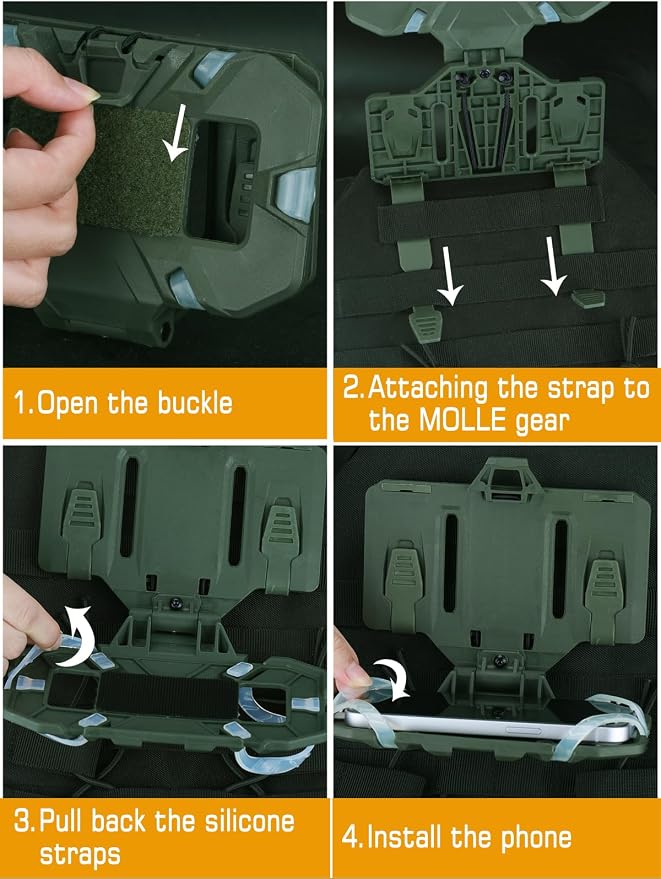 1.Open the buckle

2.Attaching the strap to the MOLLE gear

3.Pull back the silicone straps

4.Install the phone