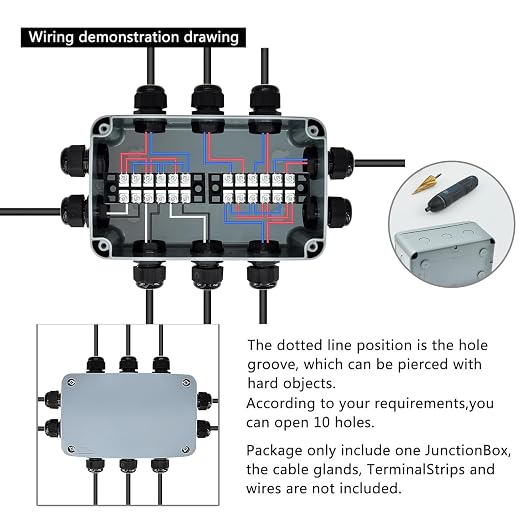 Wiring demonstration drawing

The dotted line position is the hole groove, which can be pierced with hard objects.
According to your requirements,you can open 10 holes.

Package only include one JunctionBox, the cable glands, TerminalStrips and wires are not included.