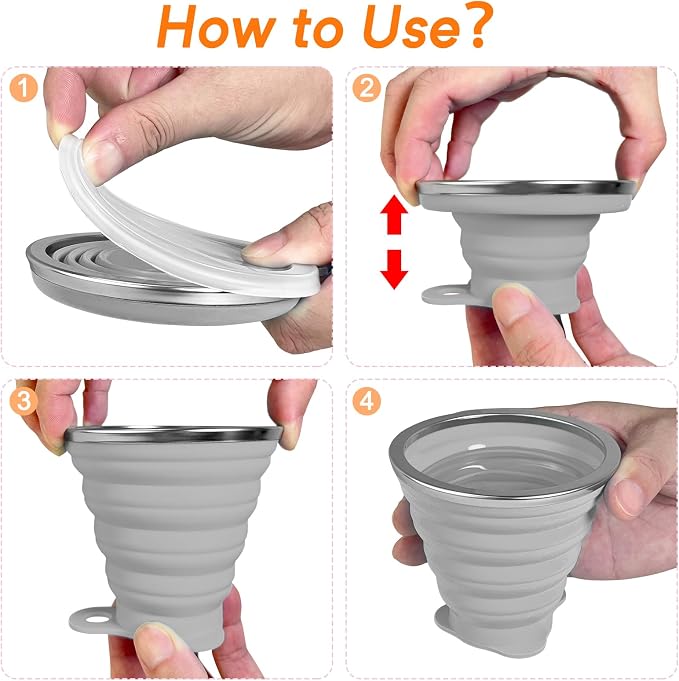 How to Use?

1

2

3

4