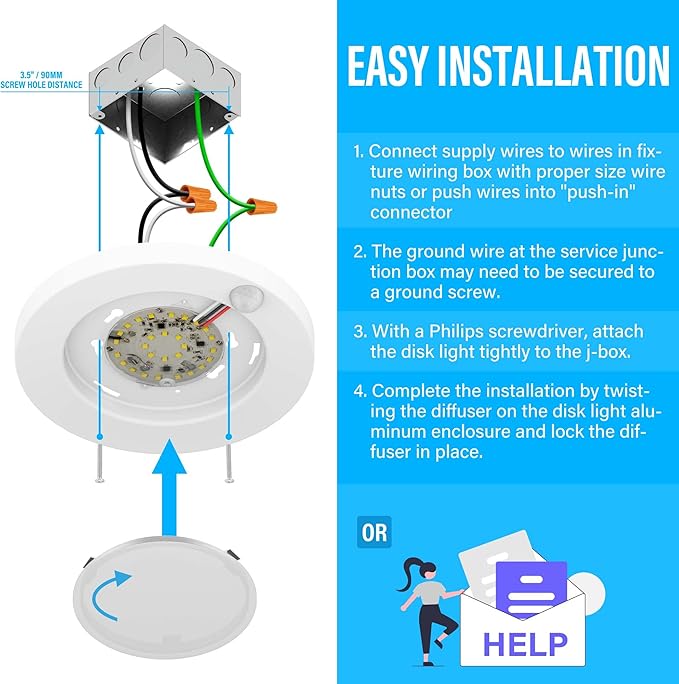 3.5" / 90MM
SCREW HOLE DISTANCE

EASY INSTALLATION

1. Connect supply wires to wires in fixture wiring box with proper size wire nuts or push wires into "push-in" connector

2. The ground wire at the service junction box may need to be secured to a ground screw.

3. With a Philips screwdriver, attach the disk light tightly to the j-box.

4. Complete the installation by twisting the diffuser on the disk light aluminum enclosure and lock the diffuser in place.

OR

HELP