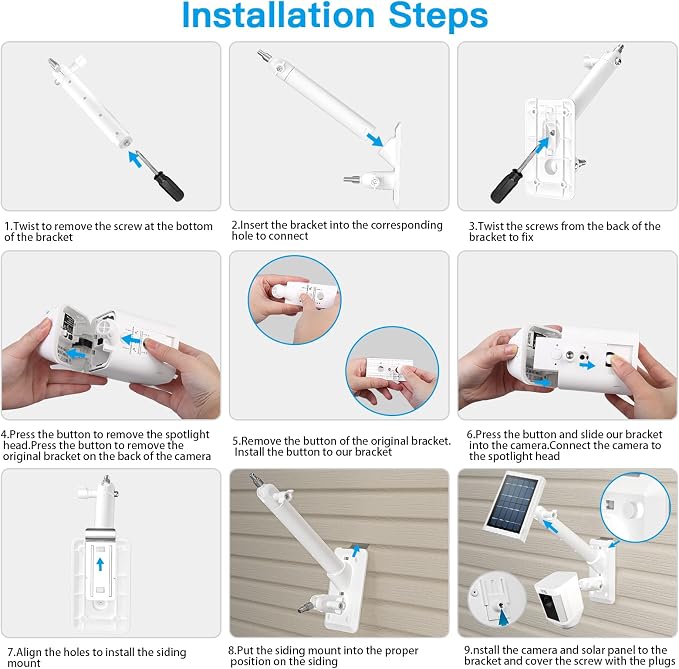 Installation Steps

1.Twist to remove the screw at the bottom of the bracket

2.Insert the bracket into the corresponding hole to connect

3.Twist the screws from the back of the bracket to fix

4.Press the button to remove the spotlight head.Press the button to remove the original bracket on the back of the camera

5.Remove the button of the original bracket. Install the button to our bracket

6.Press the button and slide our bracket into the camera.Connect the camera to the spotlight head

7.Align the holes to install the siding mount

8.Put the siding mount into the proper position on the siding

9.nstall the camera and solar panel to the bracket and cover the screw with the plugs