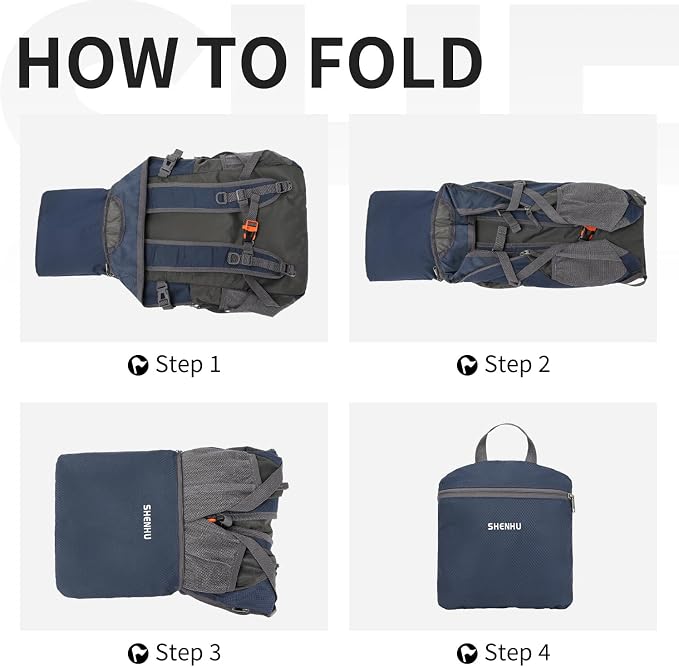 HOW TO FOLD

Step 1

Step 2

SHENHU

Step 3

SHENHU

Step 4