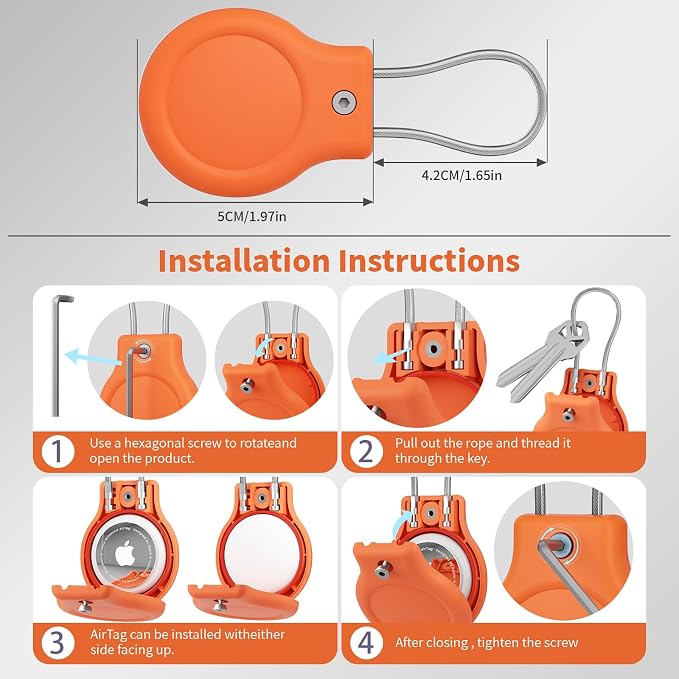 4.2CM/1.65in

5CM/1.97in

Installation Instructions

1 Use a hexagonal screw to rotateand open the product.

2 Pull out the rope and thread it through the key.

3 AirTag can be installed witheither side facing up.

4 After closing , tighten the screw