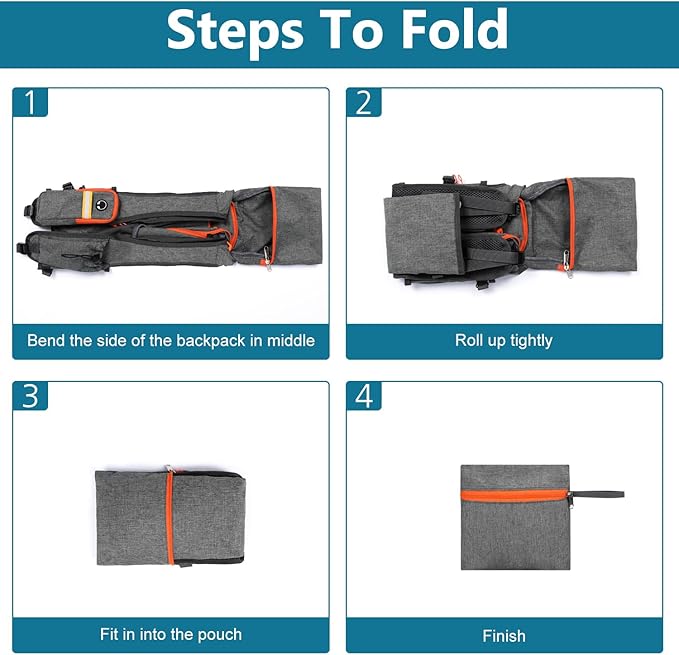 Steps To Fold

1

Bend the side of the backpack in middle

2

Roll up tightly

3

Fit in into the pouch

4

Finish