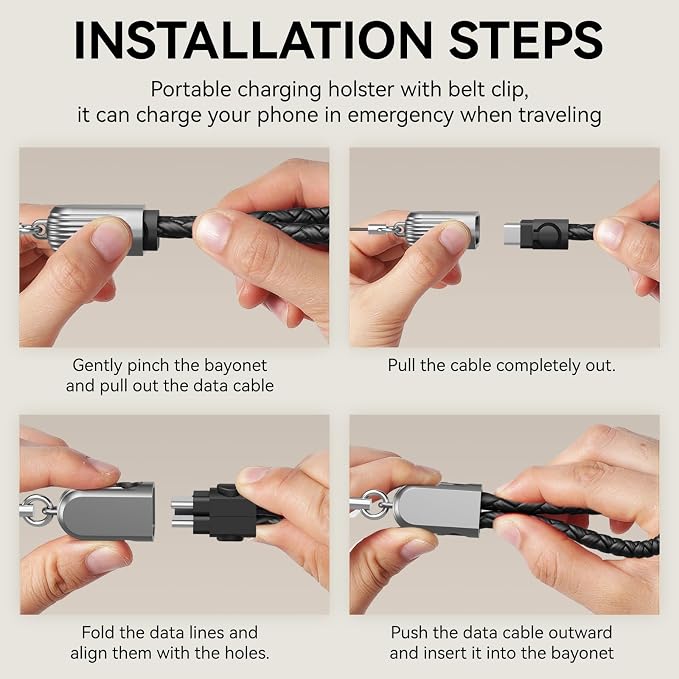 INSTALLATION STEPS

Portable charging holster with belt clip, it can charge your phone in emergency when traveling

Gently pinch the bayonet and pull out the data cable

Pull the cable completely out.

Fold the data lines and align them with the holes.

Push the data cable outward and insert it into the bayonet