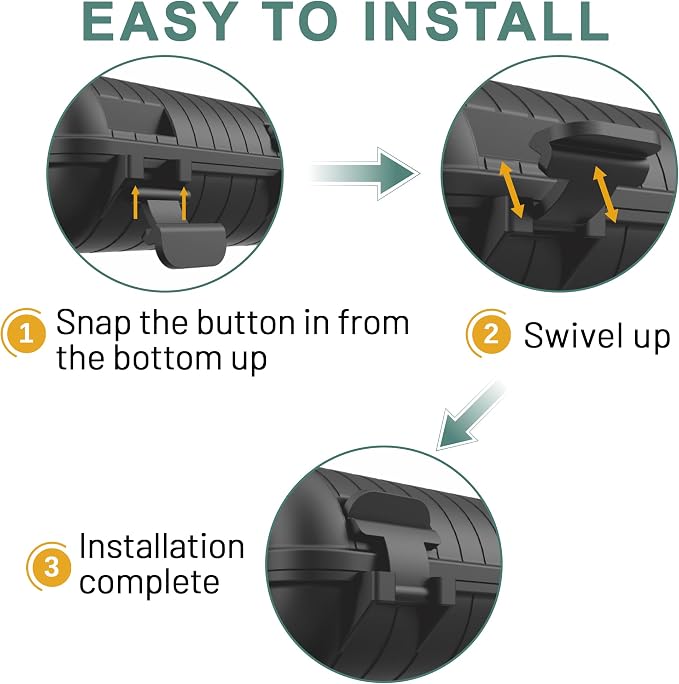 EASY TO INSTALL

1 Snap the button in from the bottom up

2 Swivel up

3 Installation complete