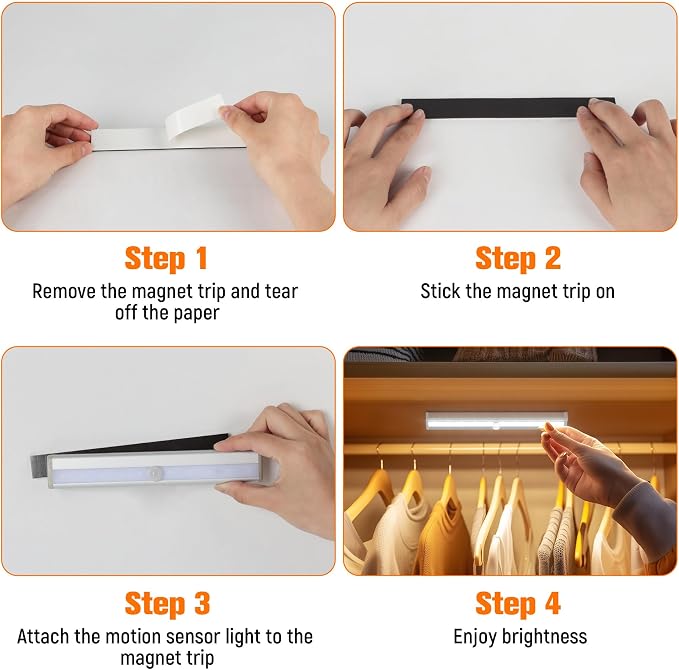 Step 1
Remove the magnet trip and tear off the paper

Step 2
Stick the magnet trip on

Step 3
Attach the motion sensor light to the magnet trip

Step 4
Enjoy brightness