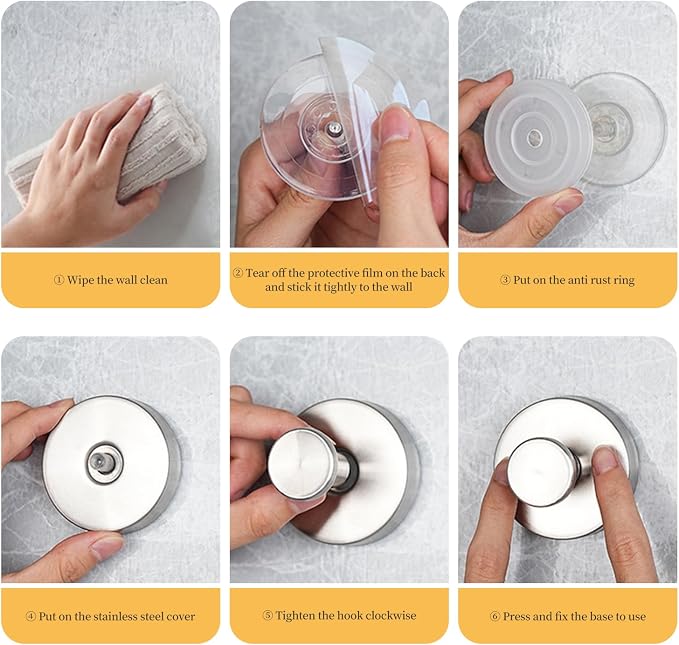 ① Wipe the wall clean

② Tear off the protective film on the back and stick it tightly to the wall

③ Put on the anti rust ring

④ Put on the stainless steel cover

⑤ Tighten the hook clockwise

⑥ Press and fix the base to use