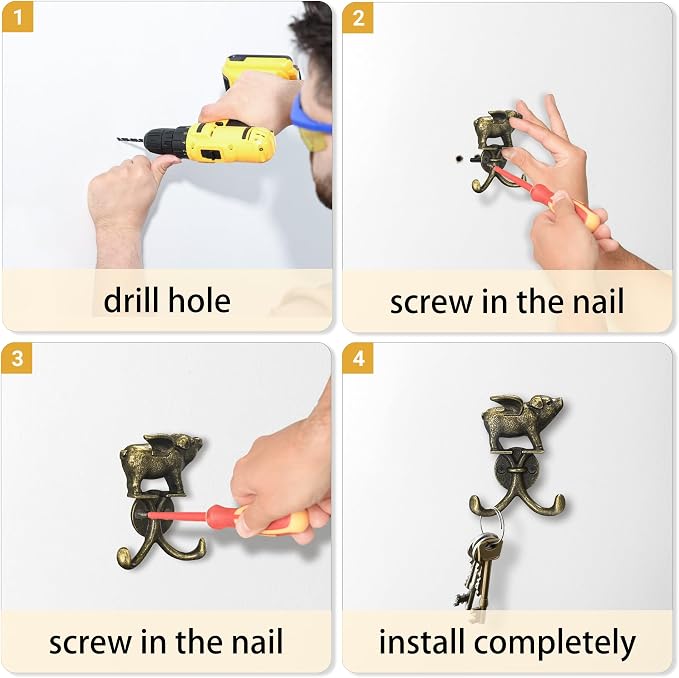 1
drill hole

2
screw in the nail

3
screw in the nail

4
install completely