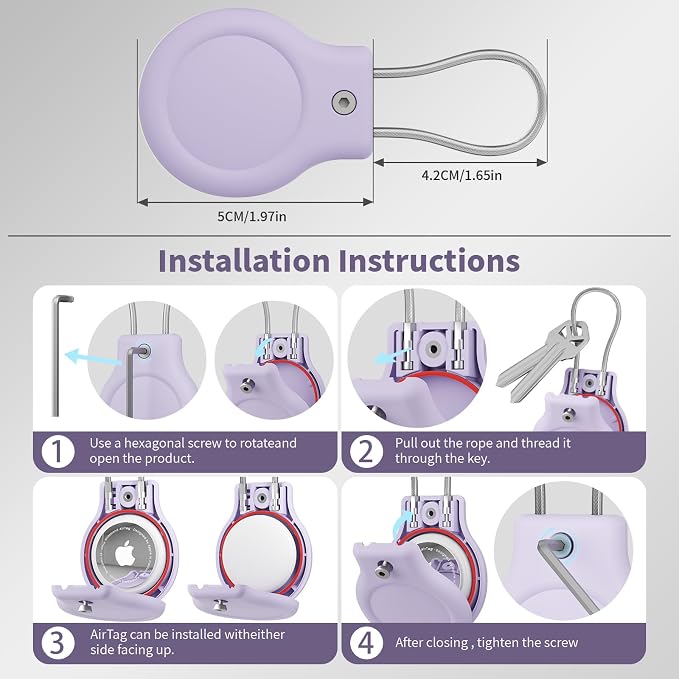 4.2CM/1.65in

5CM/1.97in

Installation Instructions

1 Use a hexagonal screw to rotateand open the product.

2 Pull out the rope and thread it through the key.

3 AirTag can be installed witheither side facing up.

4 After closing , tighten the screw