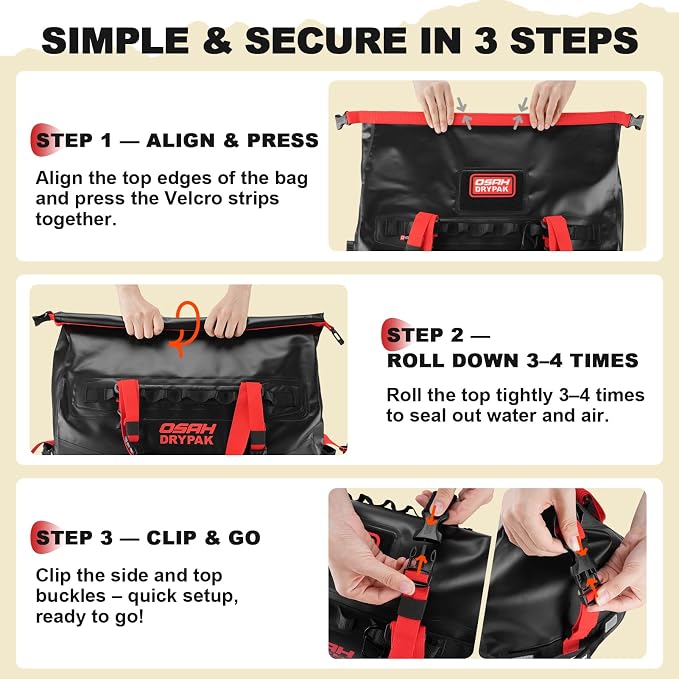 SIMPLE & SECURE IN 3 STEPS

STEP 1 — ALIGN & PRESS

Align the top edges of the bag and press the Velcro strips together.

OSAH DRYPAK

OSAH DRYPAK

STEP 2 — ROLL DOWN 3–4 TIMES

Roll the top tightly 3–4 times to seal out water and air.

STEP 3 — CLIP & GO

Clip the side and top buckles – quick setup, ready to go!