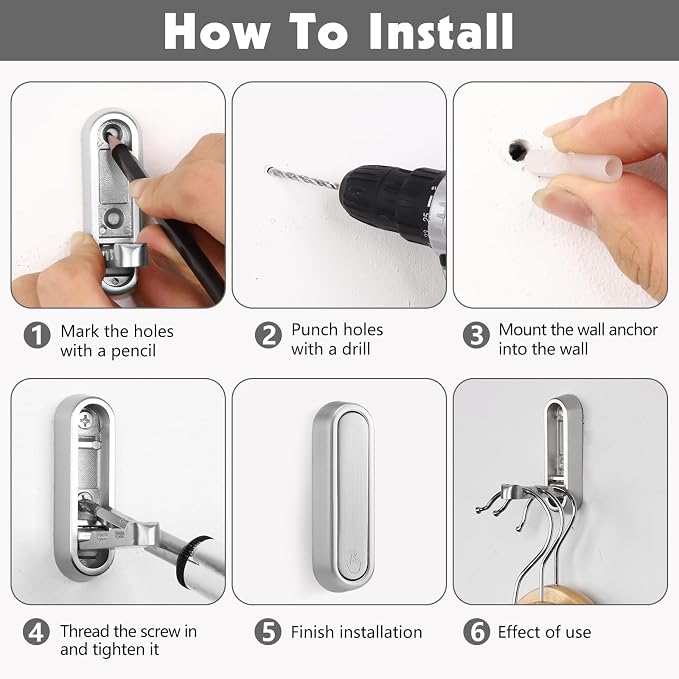 How To Install

1 Mark the holes with a pencil

2 Punch holes with a drill

3 Mount the wall anchor into the wall

4 Thread the screw in and tighten it

5 Finish installation

6 Effect of use