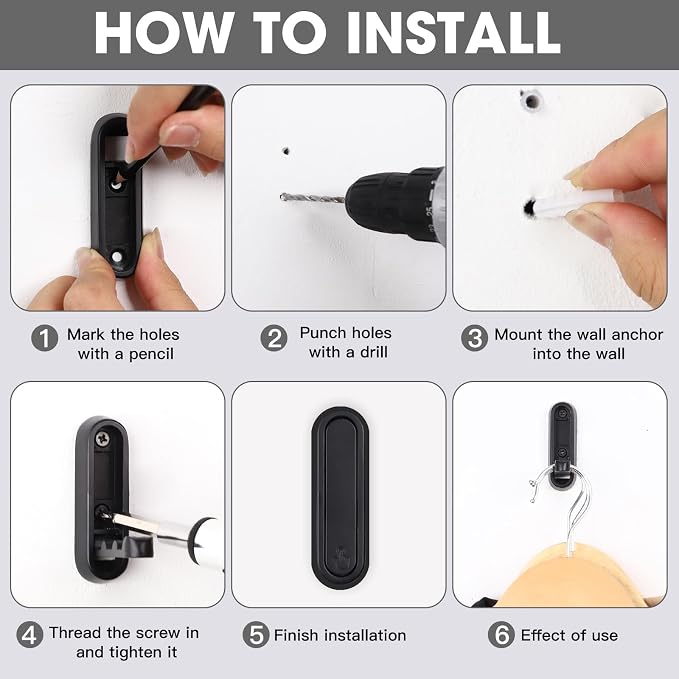 HOW TO INSTALL

1 Mark the holes with a pencil

2 Punch holes with a drill

3 Mount the wall anchor into the wall

4 Thread the screw in and tighten it

5 Finish installation

6 Effect of use