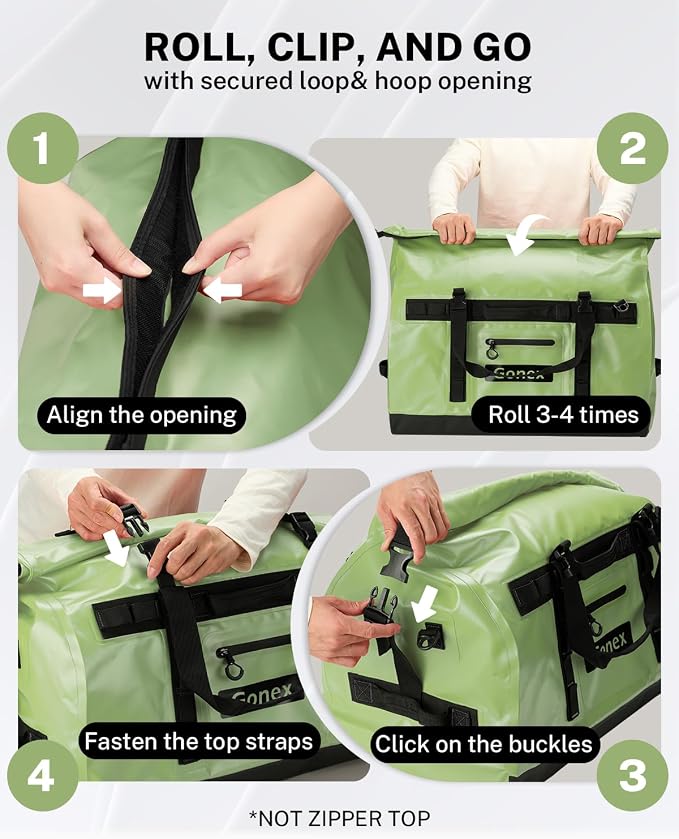 ROLL, CLIP, AND GO
with secured loop& hoop opening

1

Align the opening

2

Gonex

Roll 3-4 times

Gonex

Fasten the top straps

4

onex

Click on the buckles

3

*NOT ZIPPER TOP