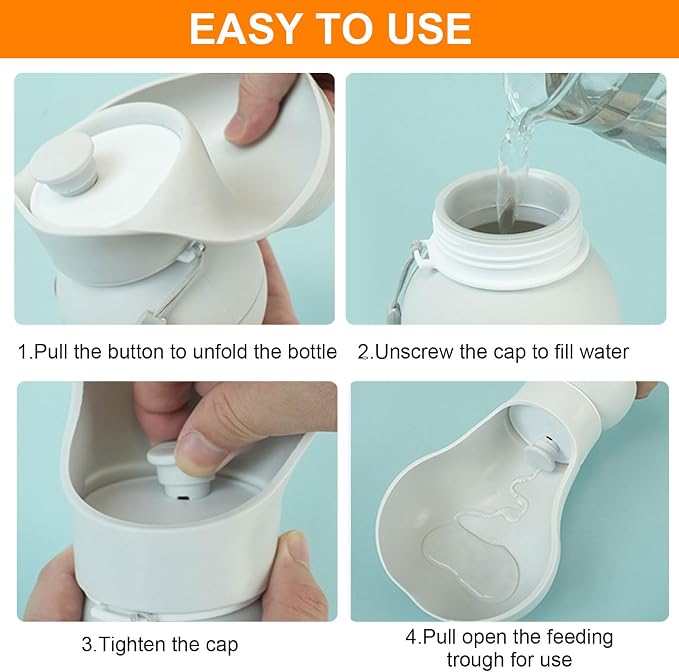 EASY TO USE

1.Pull the button to unfold the bottle

2.Unscrew the cap to fill water

3.Tighten the cap

4.Pull open the feeding trough for use