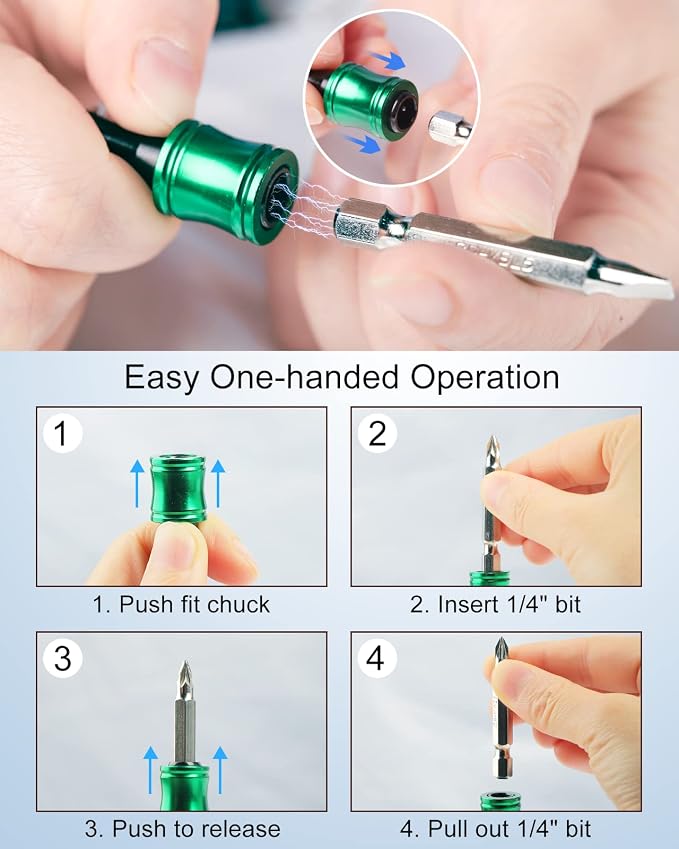 Easy One-handed Operation

1

1. Push fit chuck

2

2. Insert 1/4" bit

3

3. Push to release

4

4. Pull out 1/4" bit