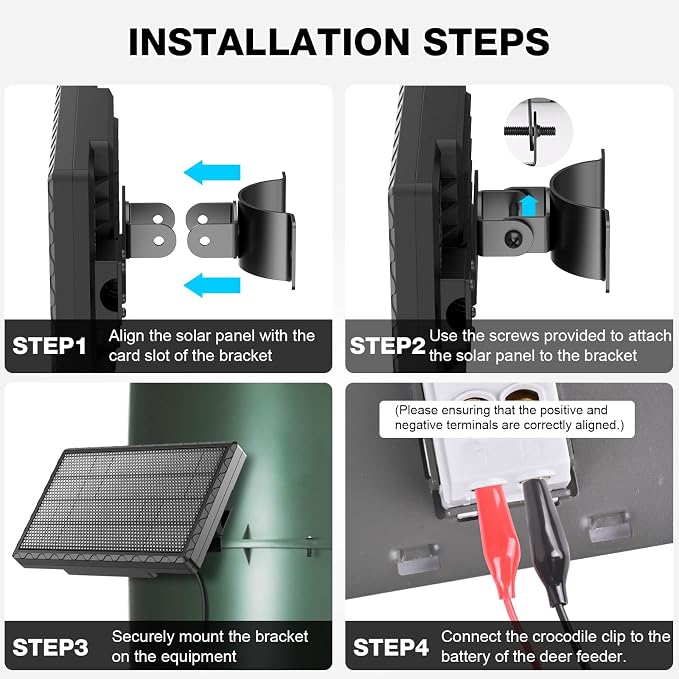 INSTALLATION STEPS

STEP1 Align the solar panel with the card slot of the bracket

STEP2 Use the screws provided to attach the solar panel to the bracket

STEP3 Securely mount the bracket on the equipment

(Please ensuring that the positive and negative terminals are correctly aligned.)

STEP4 Connect the crocodile clip to the battery of the deer feeder.