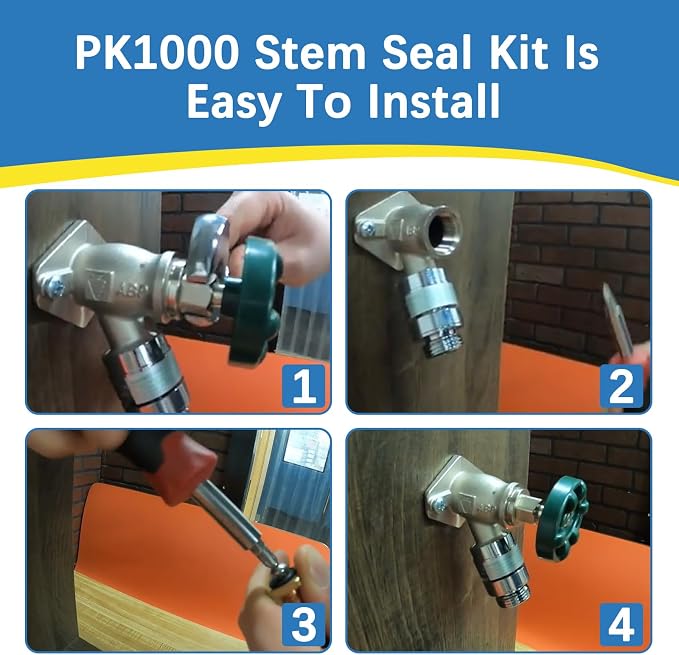 PK1000 Stem Seal Kit Is Easy To Install

1

2

3

4