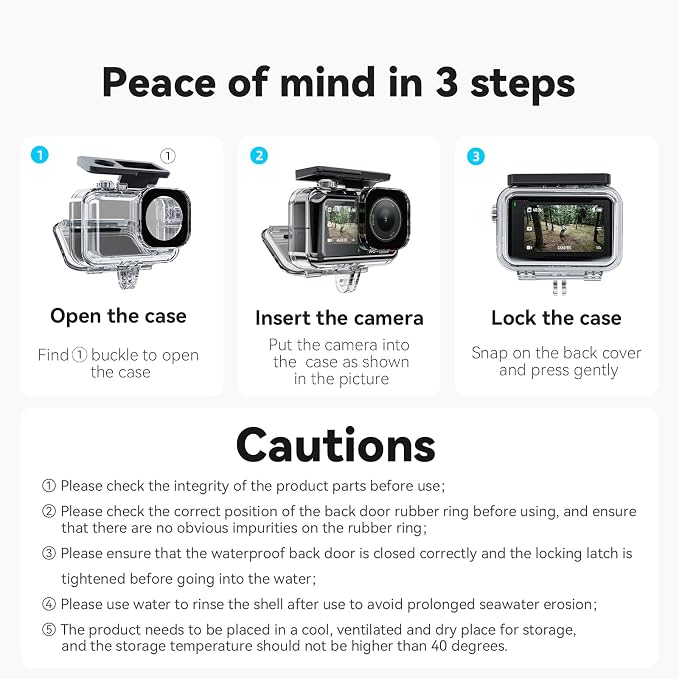 Peace of mind in 3 steps

1 ①

Open the case

Find ① buckle to open the case

2

Insert the camera

Put the camera into the case as shown in the picture

3

Lock the case

Snap on the back cover and press gently

Cautions

① Please check the integrity of the product parts before use;

② Please check the correct position of the back door rubber ring before using, and ensure that there are no obvious impurities on the rubber ring;

③ Please ensure that the waterproof back door is closed correctly and the locking latch is tightened before going into the water;

④ Please use water to rinse the shell after use to avoid prolonged seawater erosion;

⑤ The product needs to be placed in a cool, ventilated and dry place for storage, and the storage temperature should not be higher than 40 degrees.